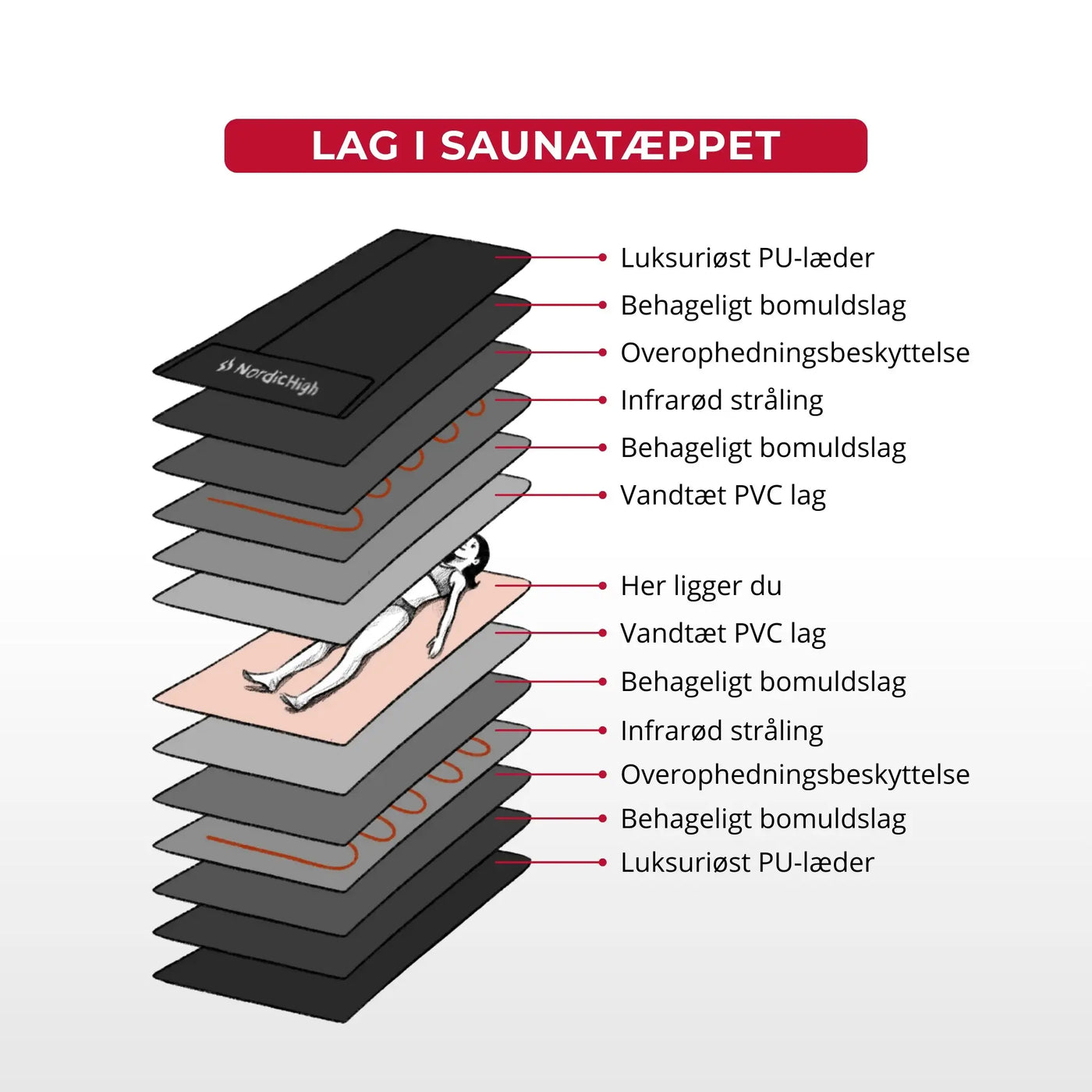 LAG I SAUNATÆPPET

NordicHigh

Luksuriøst PU-læder
Behageligt bomuldslag
Overophedningsbeskyttelse
Infrarød stråling
Behageligt bomuldslag
Vandtæt PVC lag

Her ligger du
Vandtæt PVC lag
Behageligt bomuldslag
Infrarød stråling
Overophedningsbeskyttelse
Behageligt bomuldslag
Luksuriøst PU-læder