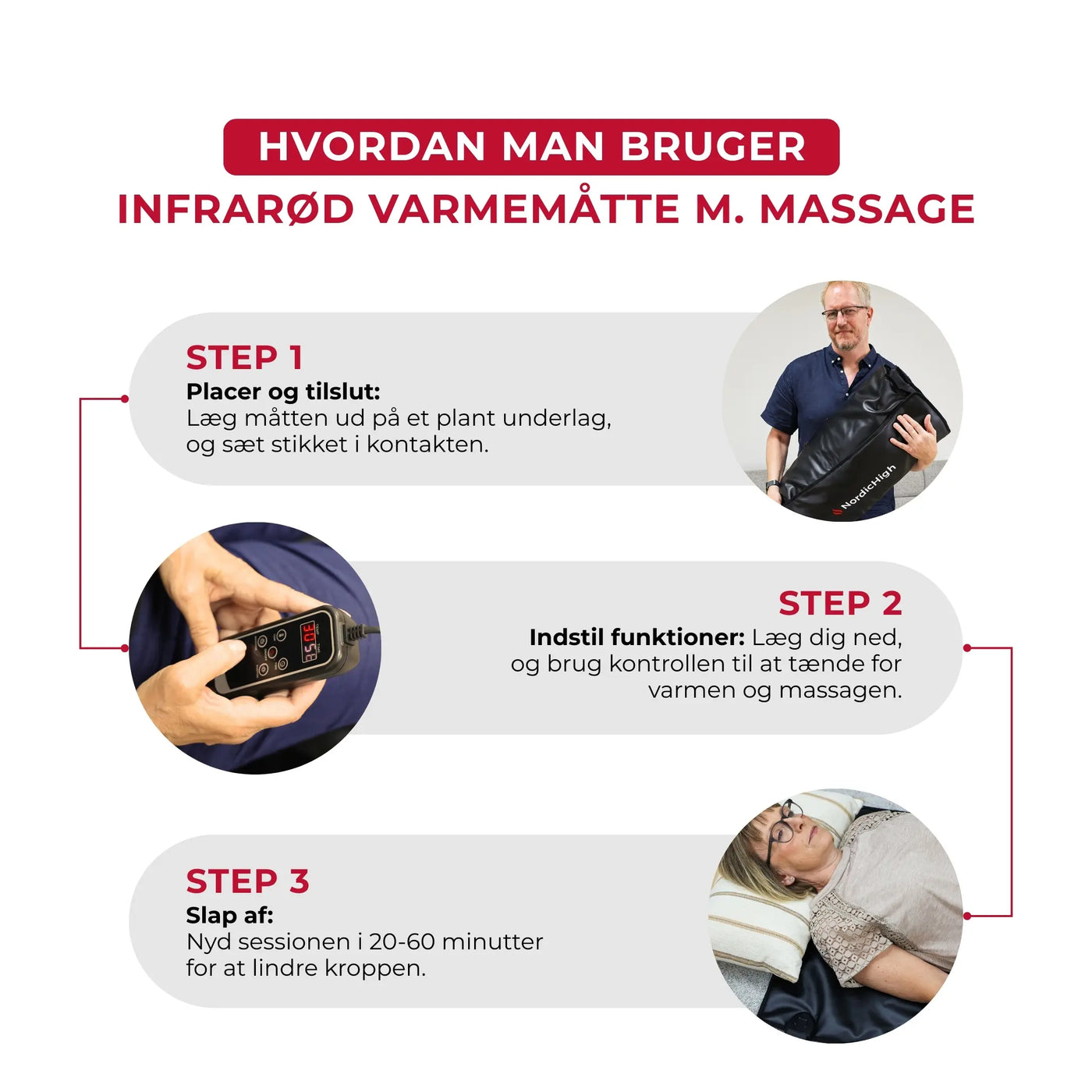 HVORDAN MAN BRUGER
INFRARØD VARMEMÅTTE M. MASSAGE

STEP 1
Placer og tilslut:
Læg måtten ud på et plant underlag, og sæt stikket i kontakten.

NordicHigh

STEP 2
Indstil funktioner: Læg dig ned, og brug kontrollen til at tænde for varmen og massagen.

STEP 3
Slap af:
Nyd sessionen i 20-60 minutter for at lindre kroppen.