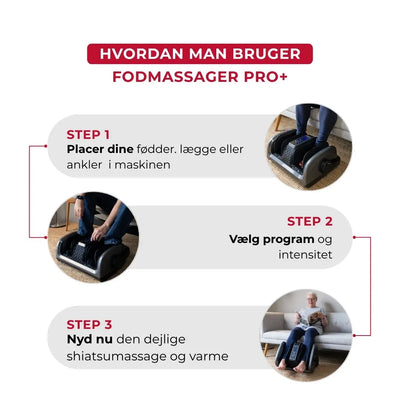 HVORDAN MAN BRUGER
FODMASSAGER PRO+

STEP 1
Placer dine fødder. lægge eller ankler  i maskinen

STEP 2
Vælg program og intensitet

STEP 3
Nyd nu den dejlige shiatsumassage og varme